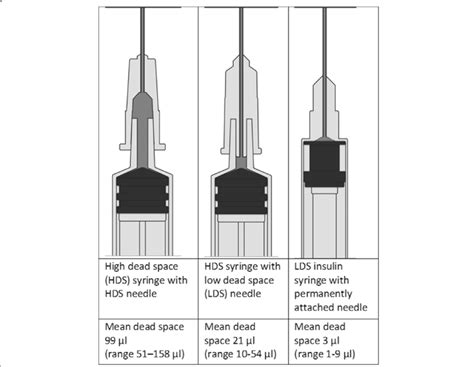 | High dead space (HDS) syringe with HDS needle | HDS syringe with low dead space (LDS) needle | LDS insulin syringe with permanently attached needle |
|---|---|---|
| Mean dead space 99 µl (range 51–158 µl) | Mean dead space 21 µl (range 10-54 µl) | Mean dead space 3 µl (range 1-9 µl) |